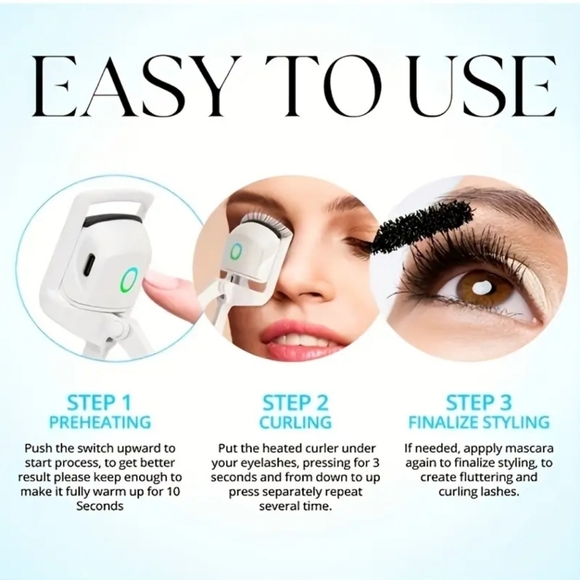 EASY TO USE

STEP 1
PREHEATING

Push the switch upward to start process, to get better result please keep enough to make it fully warm up for 10 Seconds

STEP 2
CURLING

Put the heated curler under your eyelashes, pressing for 3 seconds and from down to up press separately repeat several time.

STEP 3
FINALIZE STYLING

If needed, appply mascara again to finalize styling, to create fluttering and curling lashes.